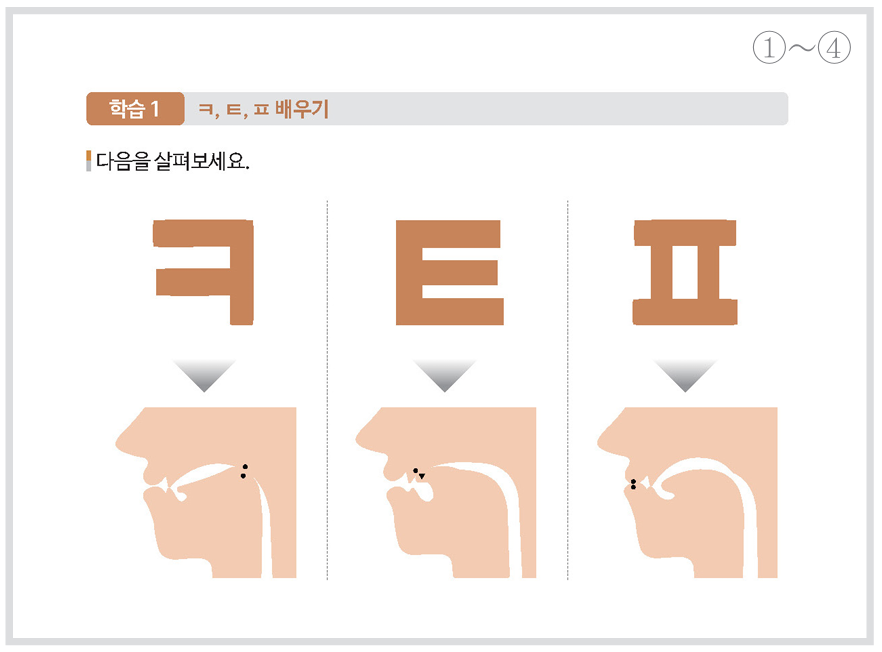 ①~④

학습 1 ㅋ, ㅌ, ㅍ 배우기

다음을 살펴보세요.

ㅋ

ㅌ

ㅍ