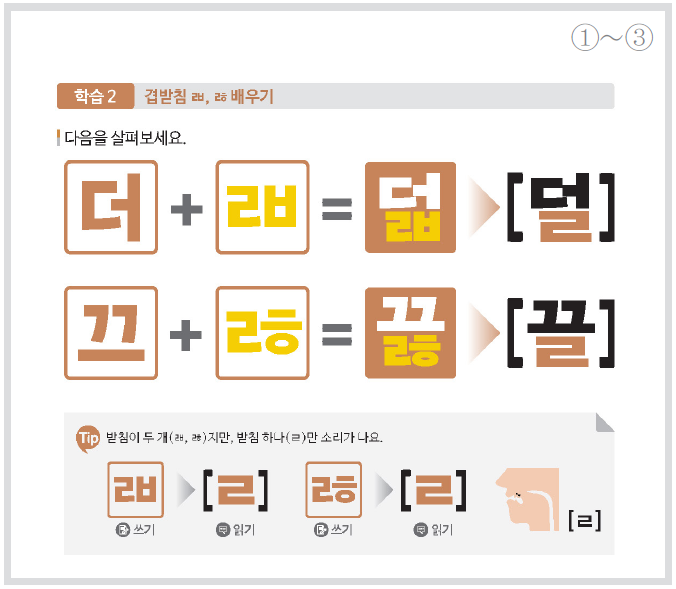 ①~③

학습 2 겹받침 ㄼ, ㅀ 배우기

다음을 살펴보세요.

더 + ㄼ = 덟 [덜]

끄 + ㅀ = 끓 [끌]

Tip 받침이 두 개(ㄼ, ㅀ)지만, 받침 하나(ㄹ)만 소리가 나요.

ㄼ [ㄹ] ㅀ [ㄹ] [ㄹ]

쓰기 읽기 쓰기 읽기